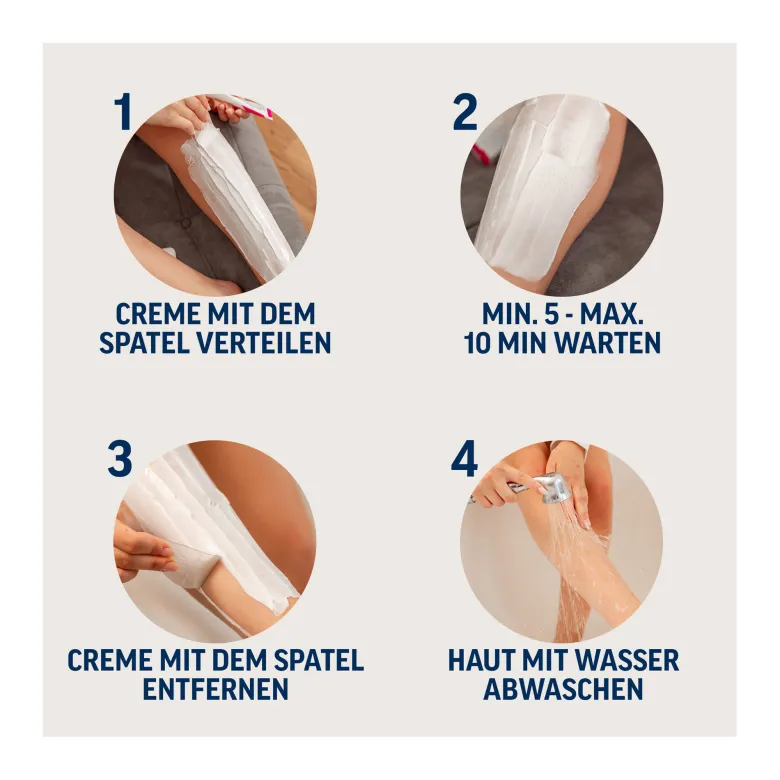 1

CREME MIT DEM SPATEL VERTEILEN

2

MIN. 5 - MAX. 10 MIN WARTEN

3

CREME MIT DEM SPATEL ENTFERNEN

4

HAUT MIT WASSER ABWASCHEN